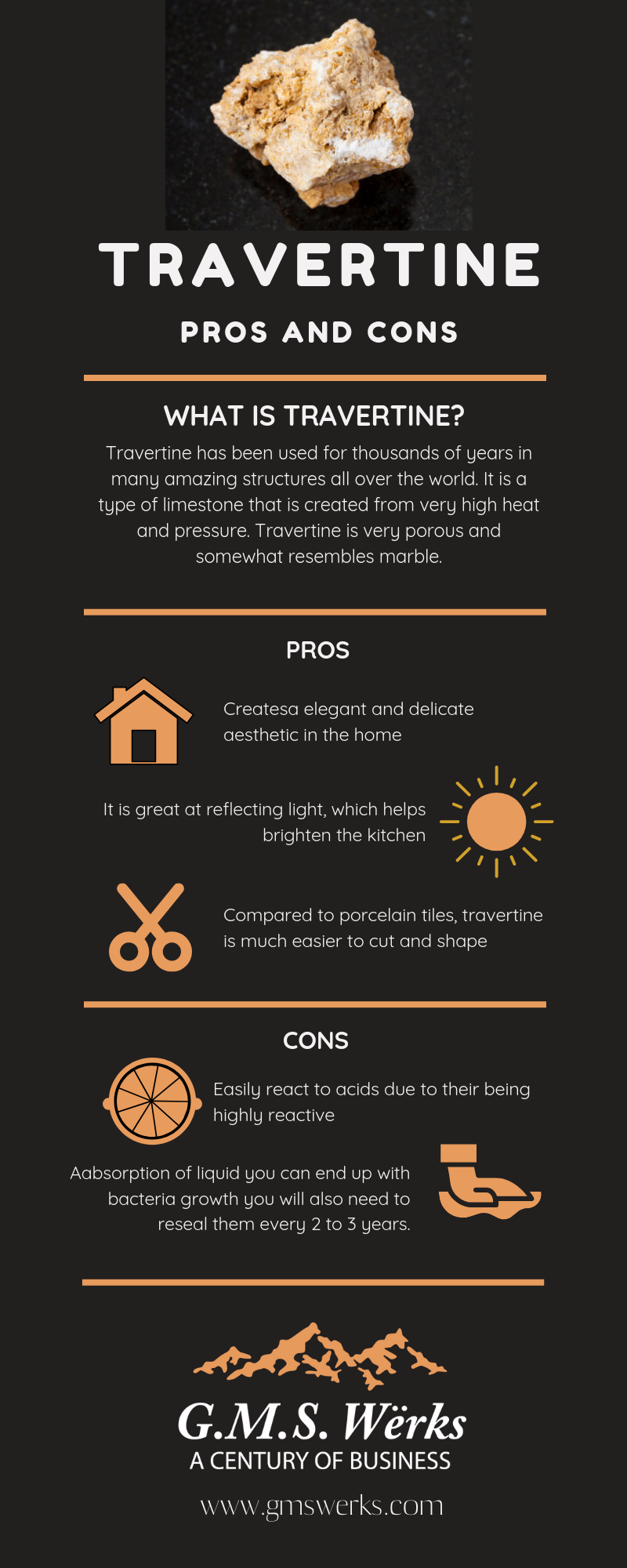 TRAVERTINE

PROS AND CONS

WHAT IS TRAVERTINE?

Travertine has been used for thousands of years in many amazing structures all over the world. It is a type of limestone that is created from very high heat and pressure. Travertine is very porous and somewhat resembles marble.

PROS

Createsa elegant and delicate aesthetic in the home

It is great at reflecting light, which helps brighten the kitchen

Compared to porcelain tiles, travertine is much easier to cut and shape

CONS

Easily react to acids due to their being highly reactive

Aabsorption of liquid you can end up with bacteria growth you will also need to reseal them every 2 to 3 years.

G.M.S. Wërks
A CENTURY OF BUSINESS

www.gmswerks.com